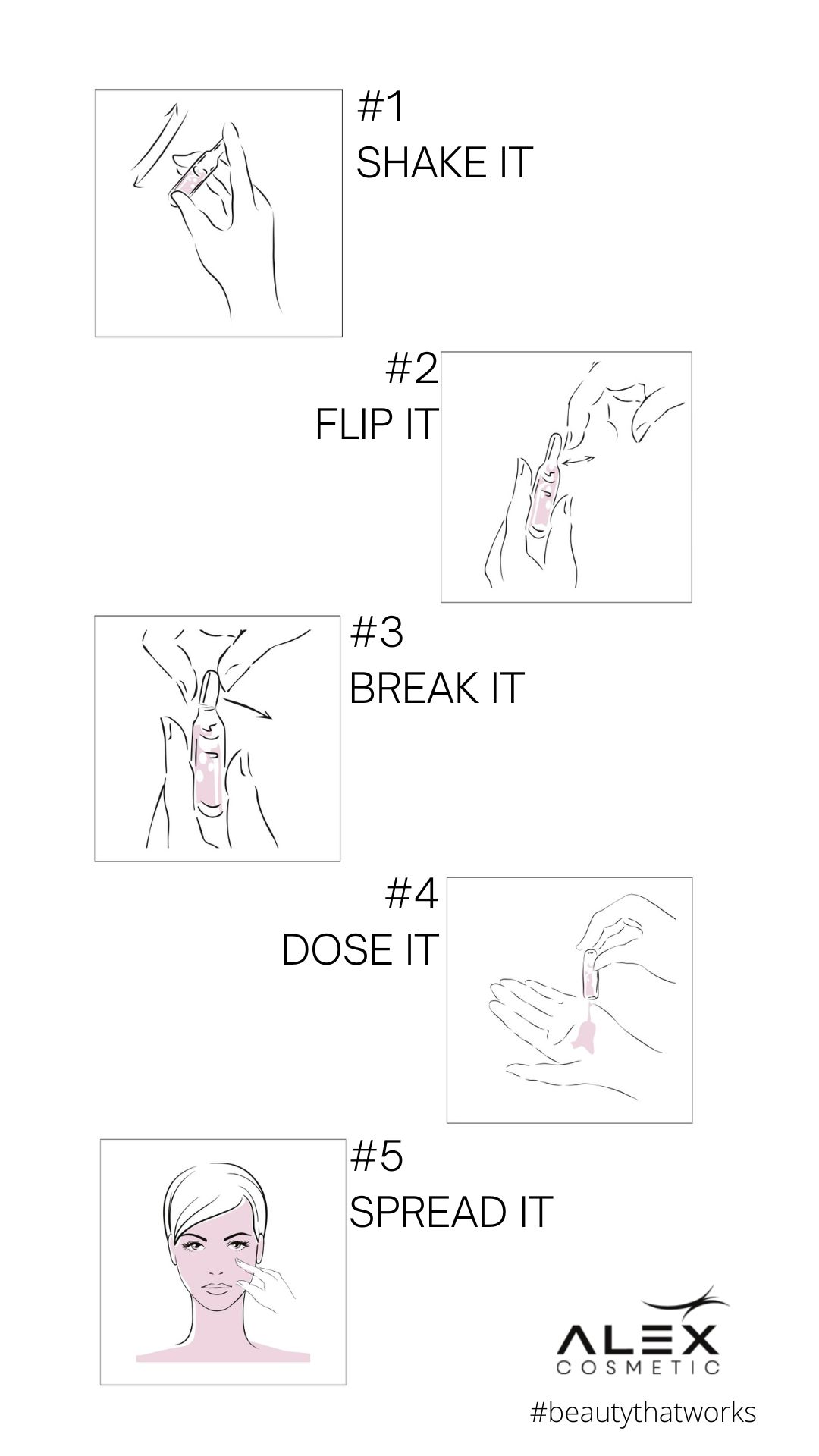 #1
SHAKE IT

#2
FLIP IT

#3
BREAK IT

#4
DOSE IT

#5
SPREAD IT

ALEX
COSMETIC

#beautythatworks